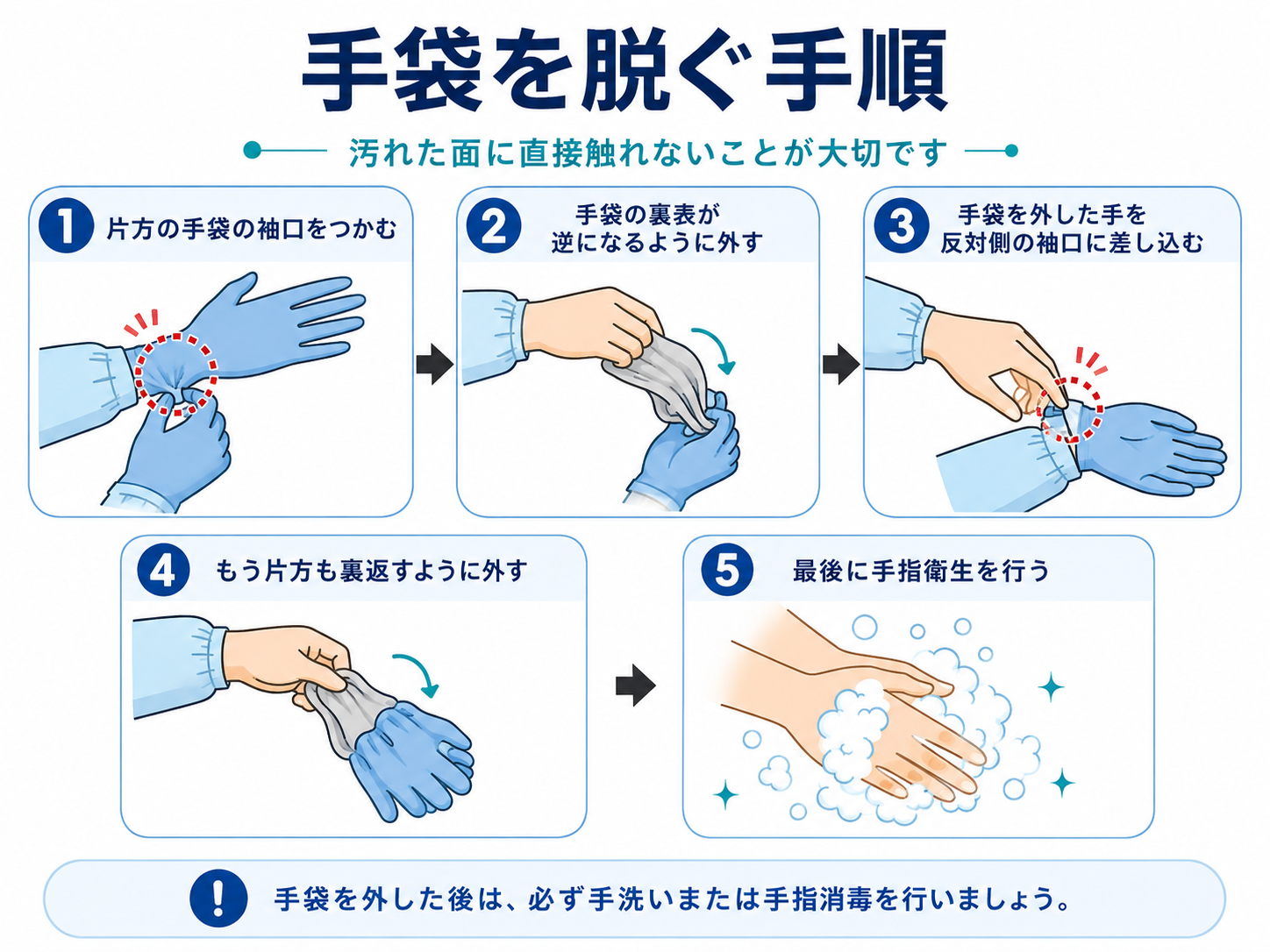 手袋を脱ぐ手順

汚れた面に直接触れないことが大切です

1 片方の手袋の袖口をつかむ

2 手袋の裏表が逆になるように外す

3 手袋を外した手を反対側の袖口に差し込む

4 もう片方も裏返すように外す

5 最後に手指衛生を行う

! 手袋を外した後は、必ず手洗いまたは手指消毒を行いましょう。